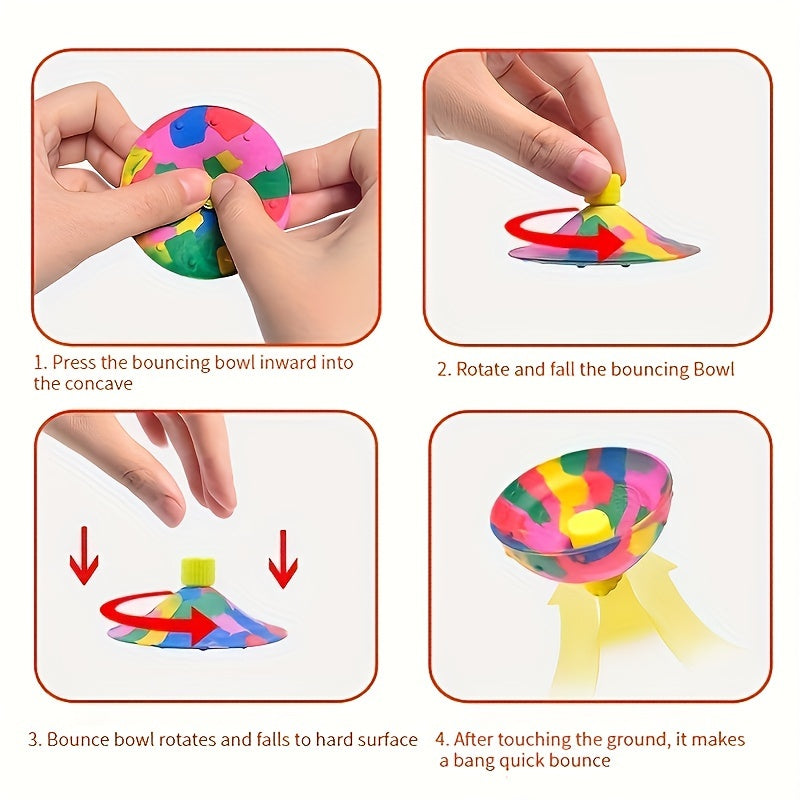 1. Press the bouncing bowl inward into the concave

2. Rotate and fall the bouncing Bowl

3. Bounce bowl rotates and falls to hard surface

4. After touching the ground, it makes a bang quick bounce