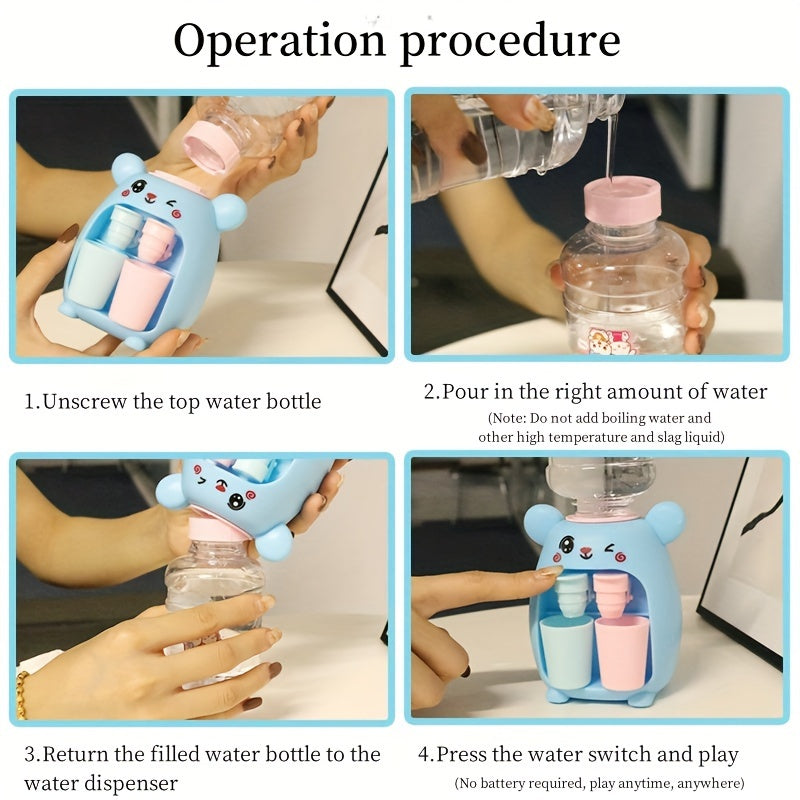 Operation procedure

1.Unscrew the top water bottle

2.Pour in the right amount of water
(Note: Do not add boiling water and other high temperature and slag liquid)

3.Return the filled water bottle to the water dispenser

4.Press the water switch and play
(No battery required, play anytime, anywhere)