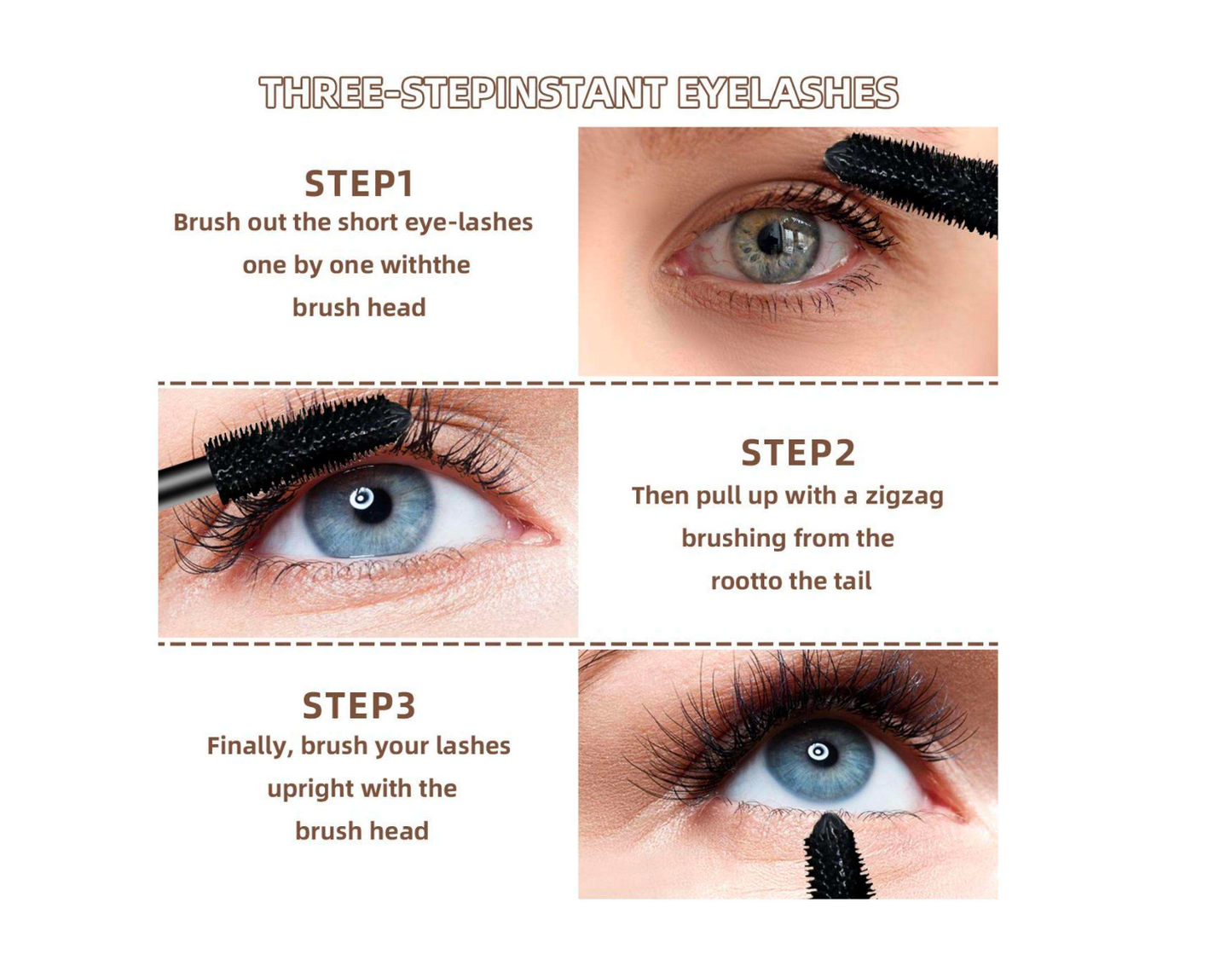 THREE-STEPINSTANT EYELASHES

STEP1
Brush out the short eye-lashes one by one withthe brush head

STEP2
Then pull up with a zigzag brushing from the rootto the tail

STEP3
Finally, brush your lashes upright with the brush head