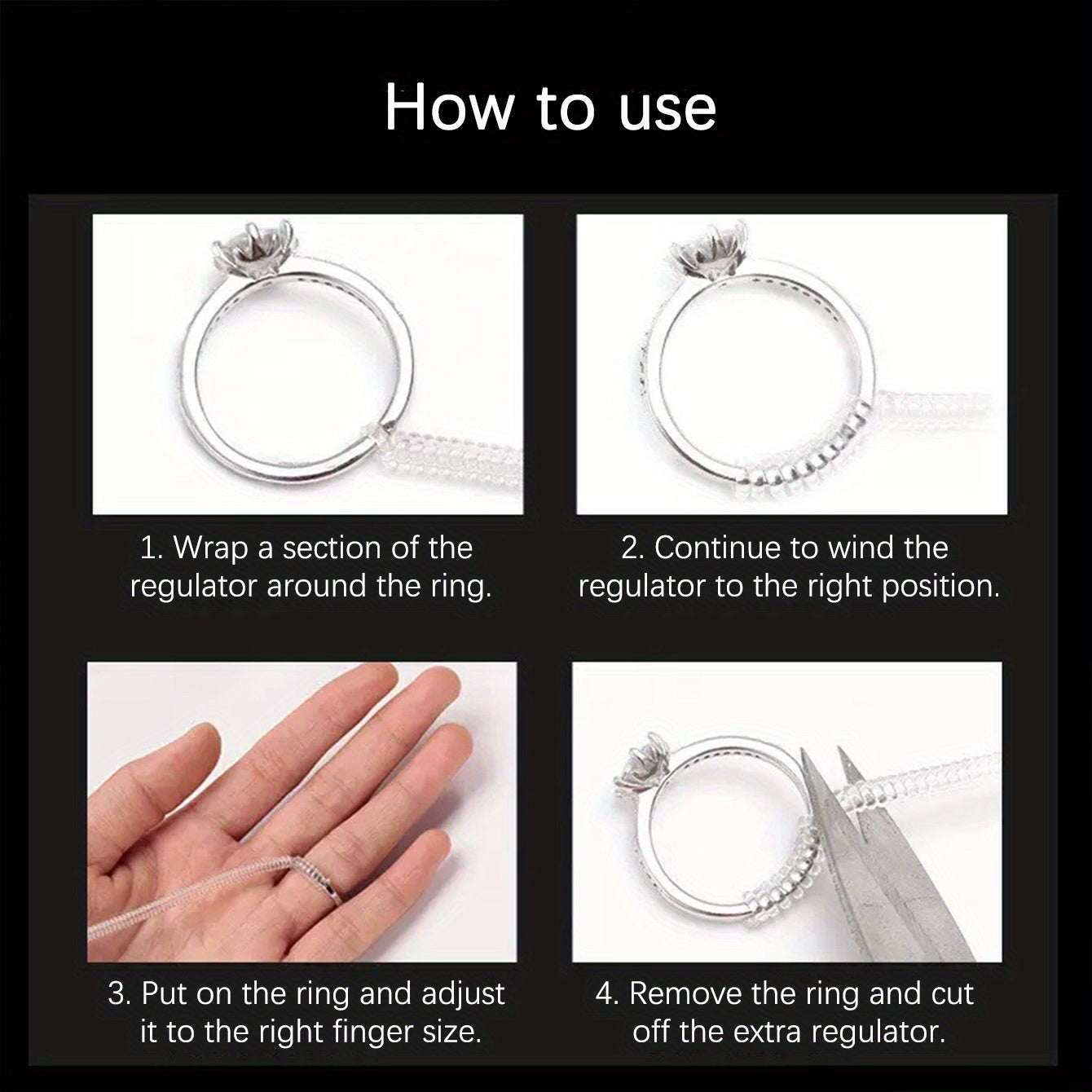 How to use

1. Wrap a section of the regulator around the ring.

2. Continue to wind the regulator to the right position.

3. Put on the ring and adjust it to the right finger size.

4. Remove the ring and cut off the extra regulator.