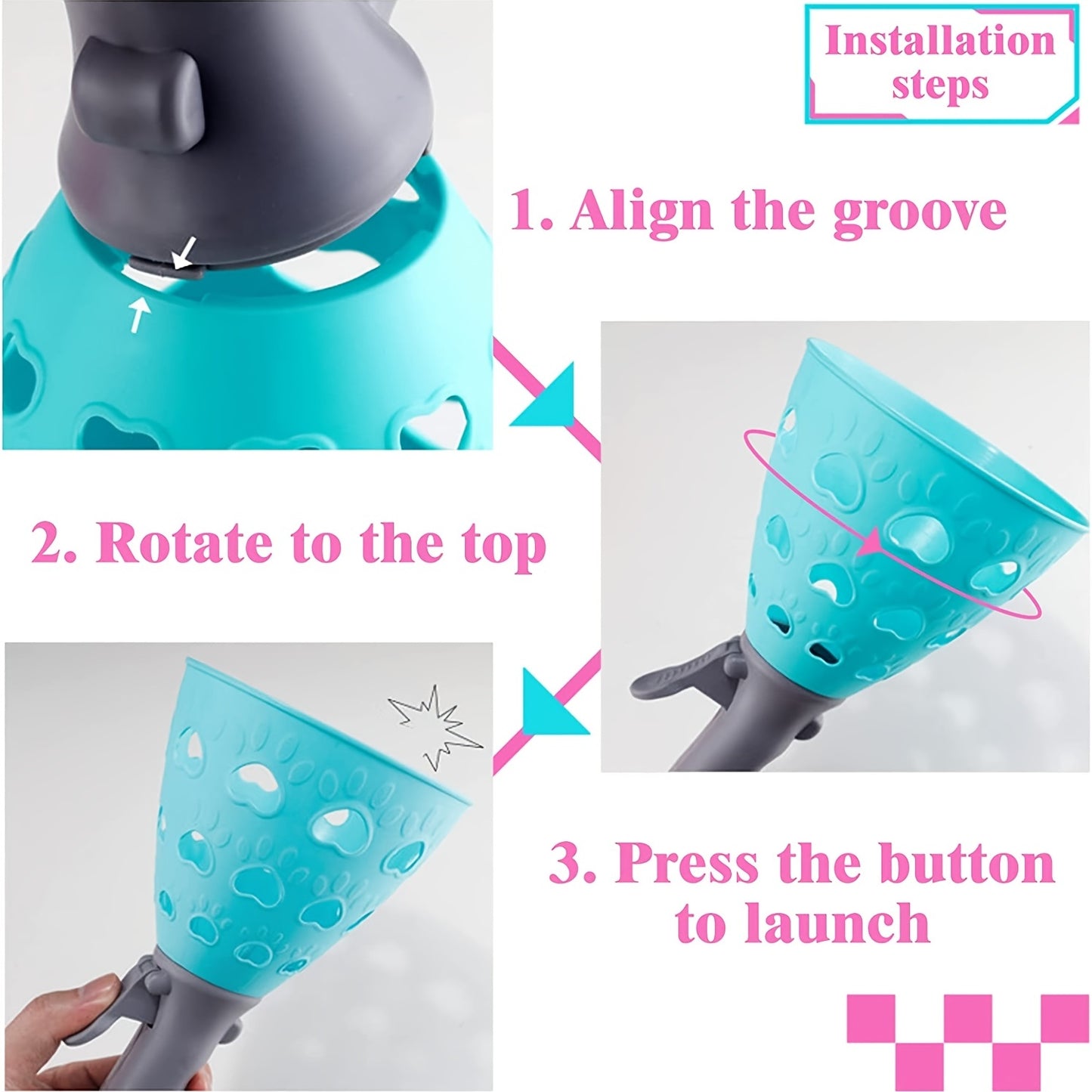 Installation steps

1. Align the groove

2. Rotate to the top

3. Press the button to launch