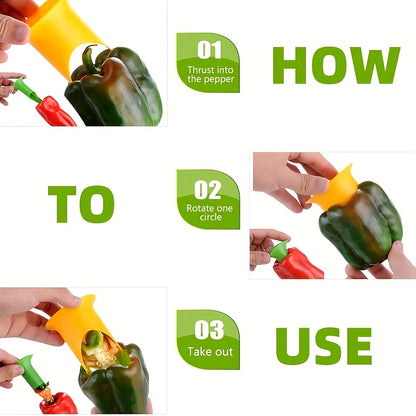 01
Thrust into the pepper

HOW

TO

02
Rotate one circle

03
Take out

USE